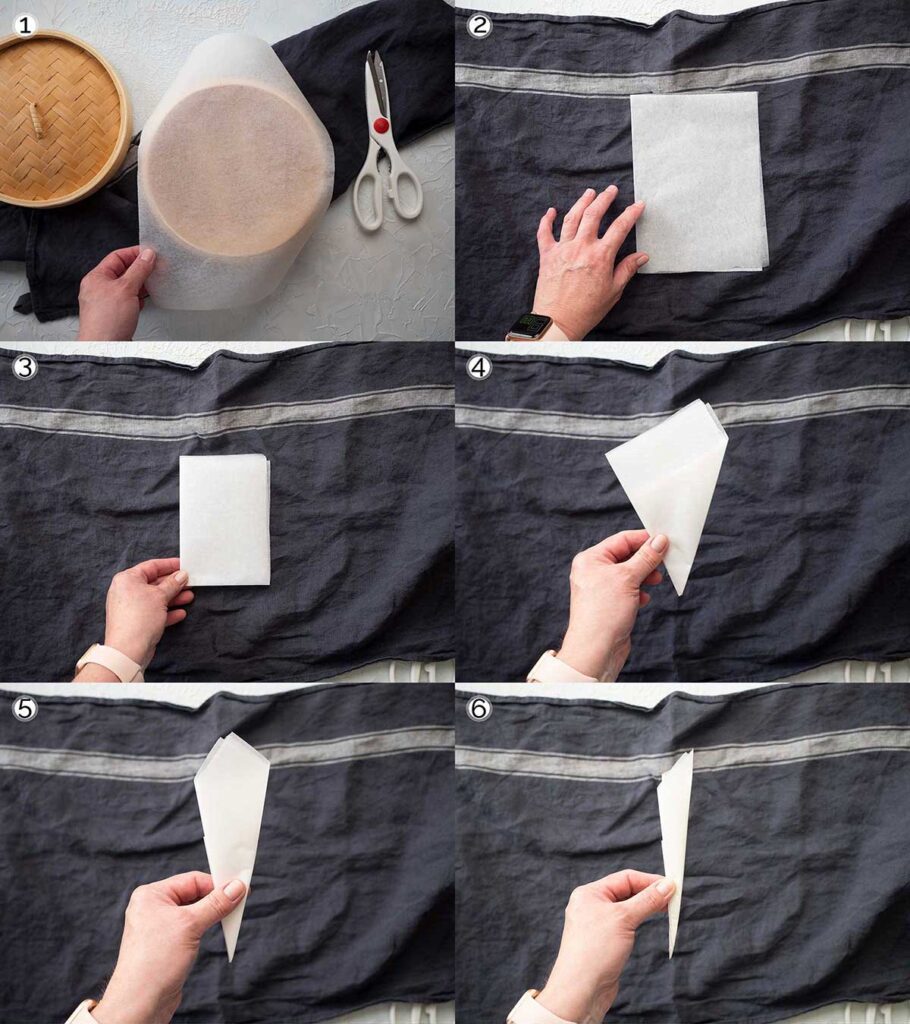 1
2
3
4
5
6